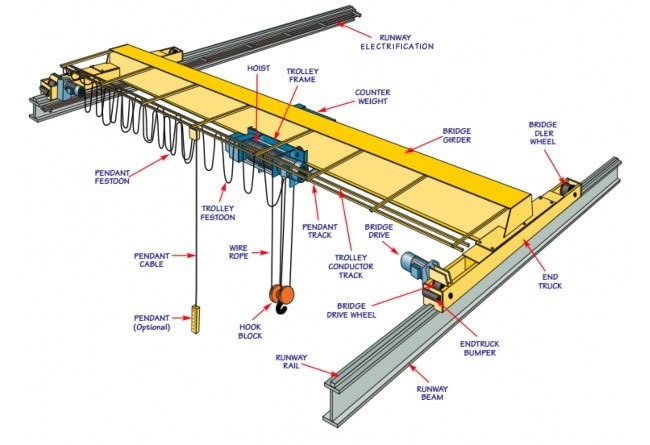 RUNWAY ELECTRIFICATION

HOIST

TROLLEY FRAME

COUNTER WEIGHT

BRIDGE GIRDER

BRIDGE DLER WHEEL

PENDANT FESTOON

TROLLEY FESTOON

PENDANT TRACK

BRIDGE DRIVE

PENDANT CABLE

WIRE ROPE

TROLLEY CONDUCTOR TRACK

END TRUCK

BRIDGE DRIVE WHEEL

PENDANT (Optional)

HOOK BLOCK

ENDTRUCK BUMPER

RUNWAY RAIL

RUNWAY BEAM